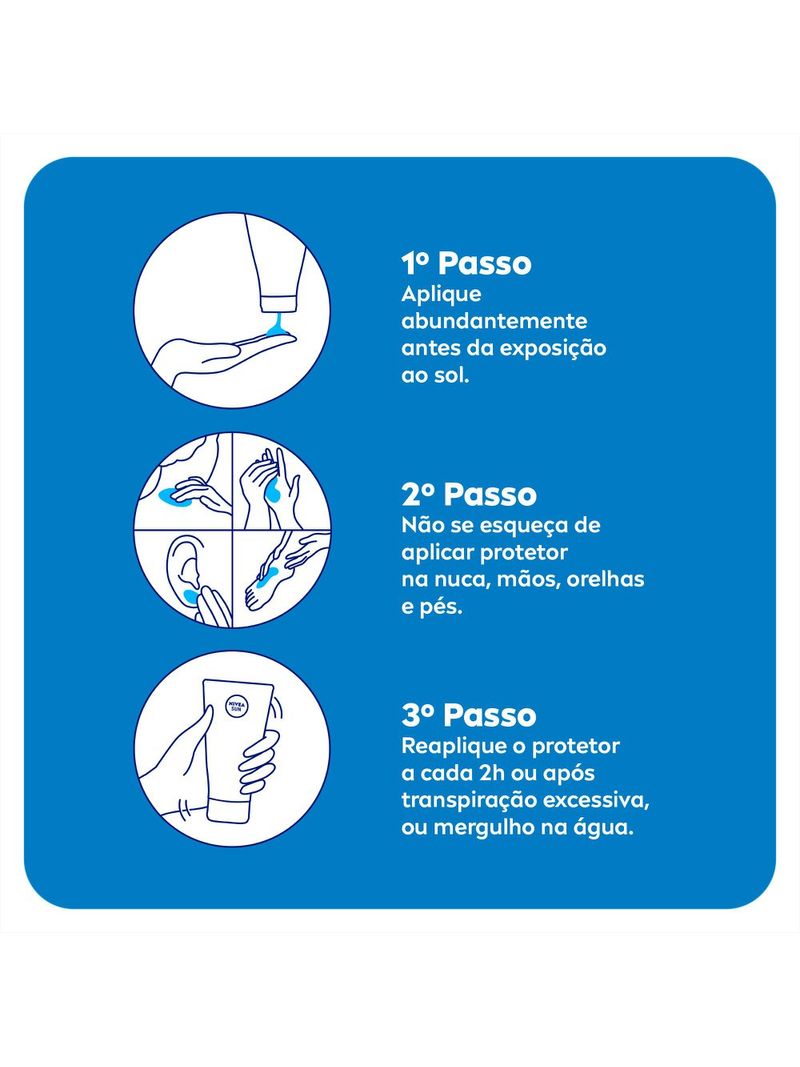 1º Passo
Aplique abundantemente antes da exposição ao sol.

2º Passo
Não se esqueça de aplicar protetor na nuca, mãos, orelhas e pés.

NIVEA SUN

3º Passo
Reaplique o protetor a cada 2h ou após transpiração excessiva, ou mergulho na água.